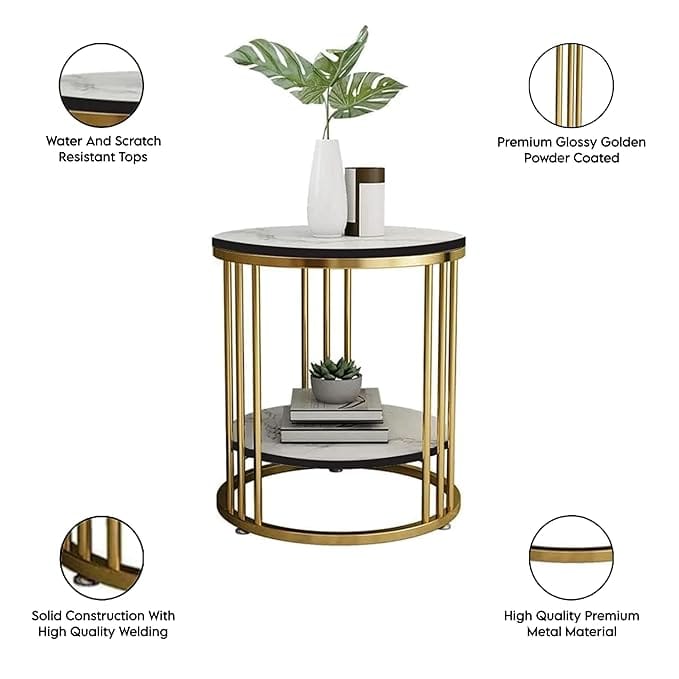 Water And Scratch Resistant Tops

Premium Glossy Golden Powder Coated

Solid Construction With High Quality Welding

High Quality Premium Metal Material